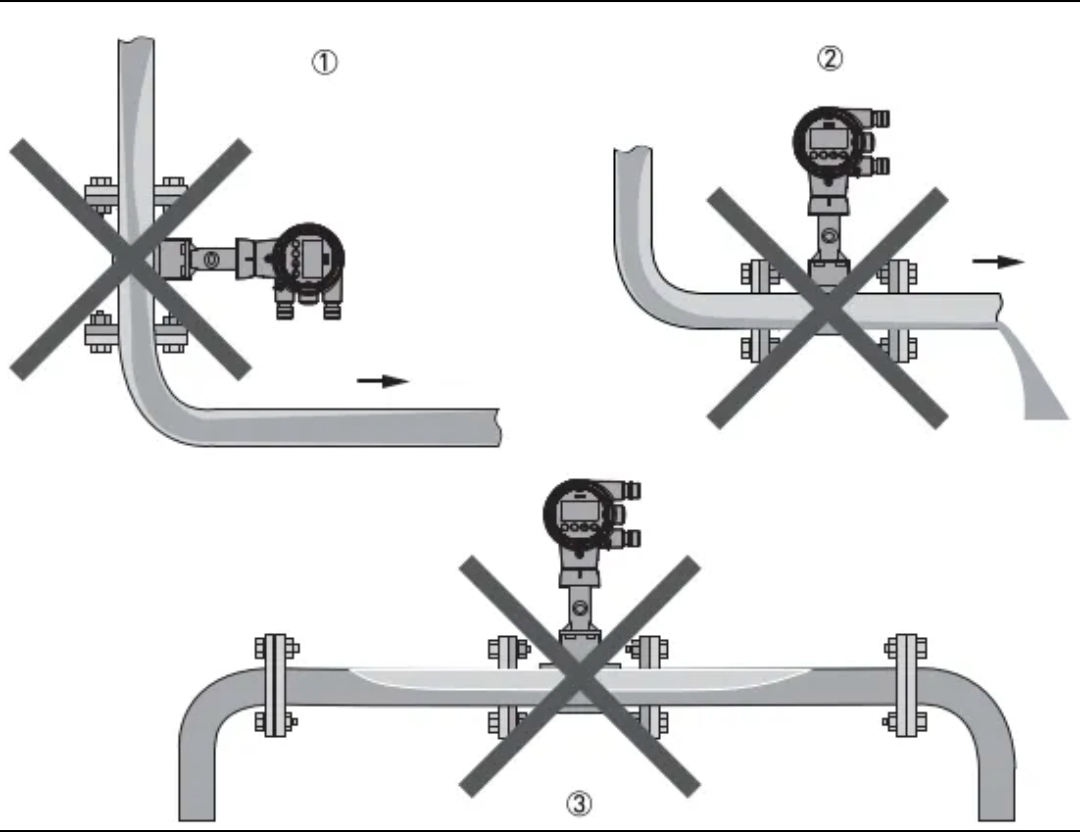 ①

②

③